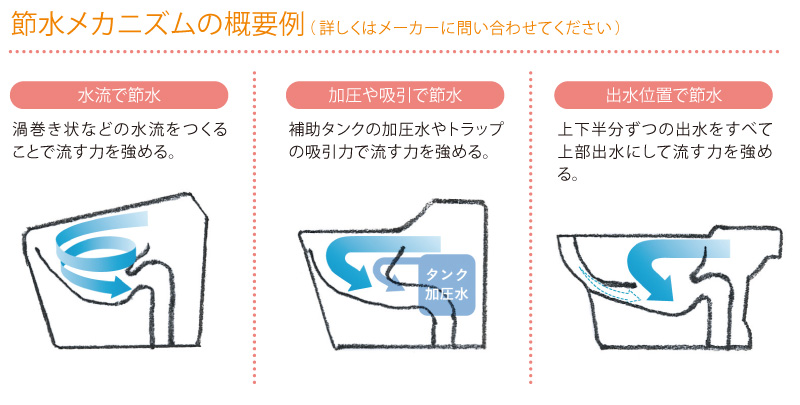 節水メカニズムの概要例（詳しくはメーカーに問い合わせてください）

水流で節水

渦巻き状などの水流をつくることで流す力を強める。

加圧や吸引で節水

補助タンクの加圧水やトラップの吸引力で流す力を強める。

タンク加圧水

出水位置で節水

上下半分ずつの出水をすべて上部出水にして流す力を強める。